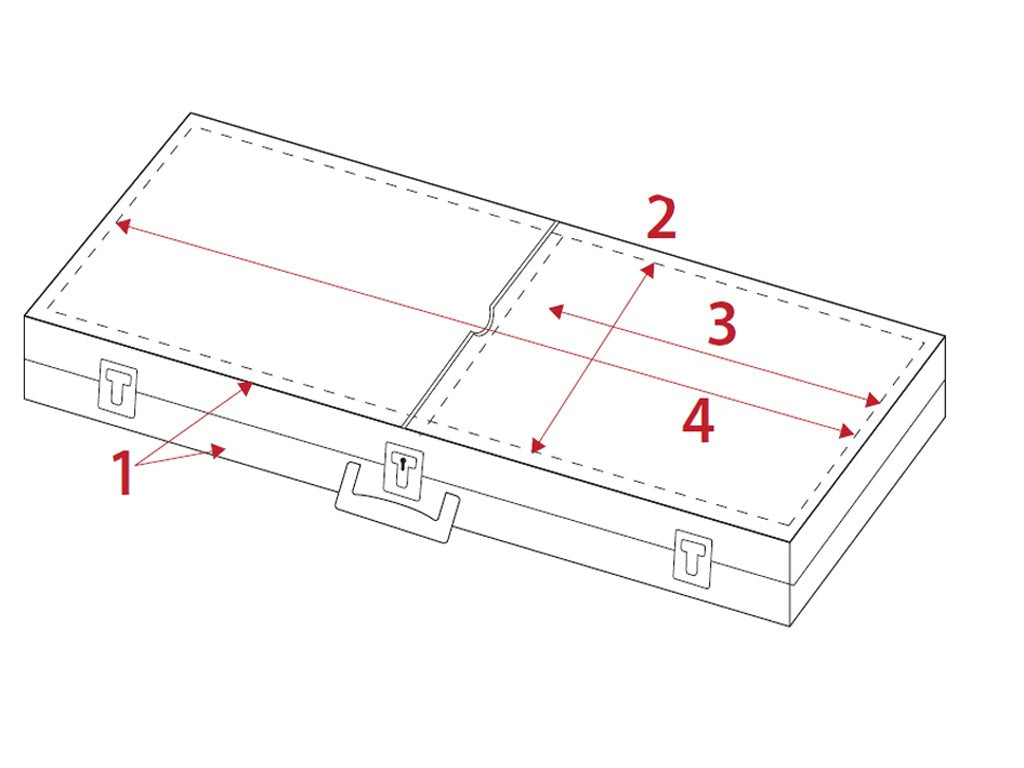 2
3
4
1